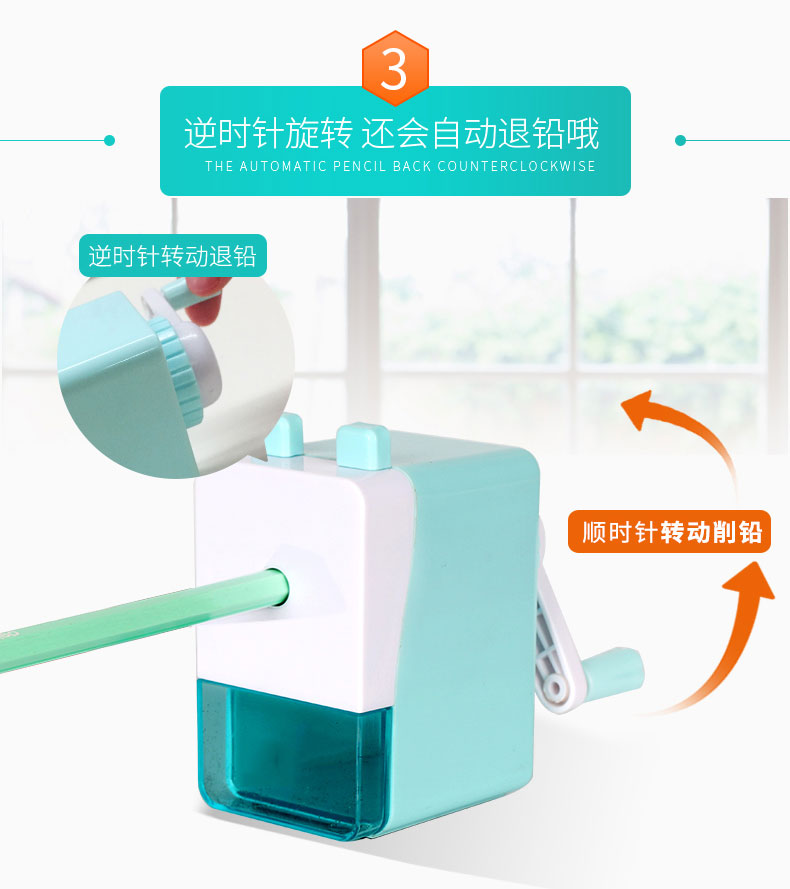 3

逆时针旋转 还会自动退铅哦
THE AUTOMATIC PENCIL BACK COUNTERCLOCKWISE

逆时针转动退铅

顺时针转动削铅