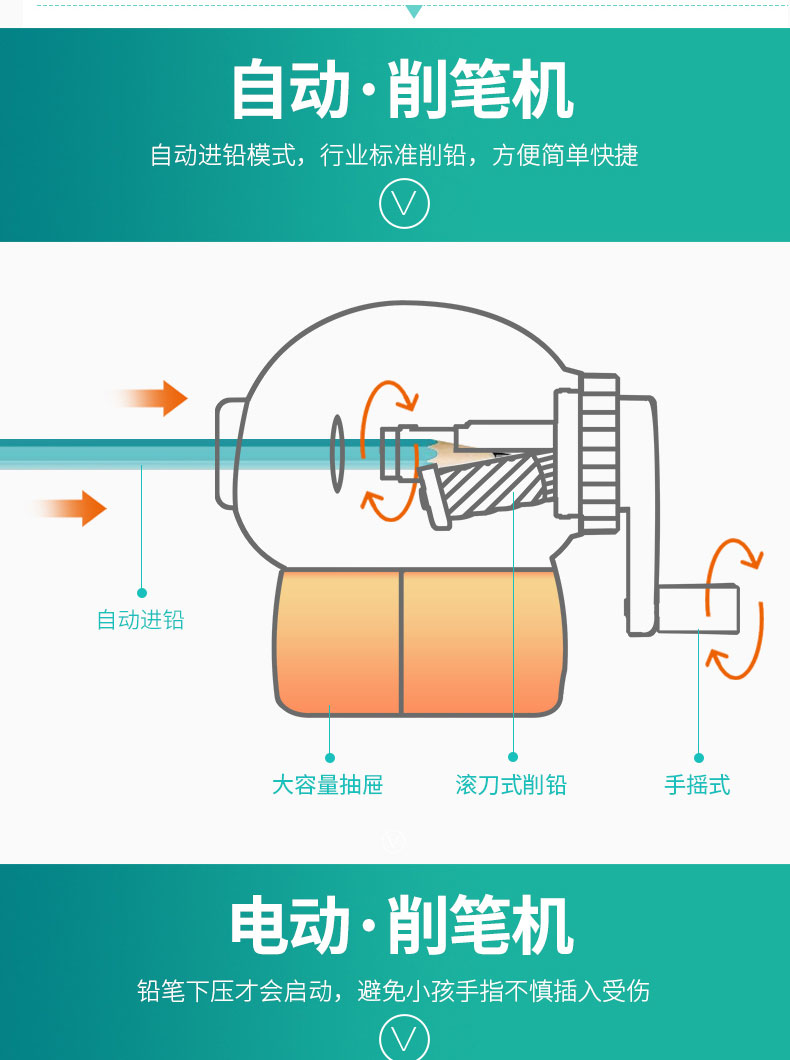 自动·削笔机

自动进铅模式，行业标准削铅，方便简单快捷

自动进铅

大容量抽屉

滚刀式削铅

手摇式

电动·削笔机

铅笔下压才会启动，避免小孩手指不慎插入受伤